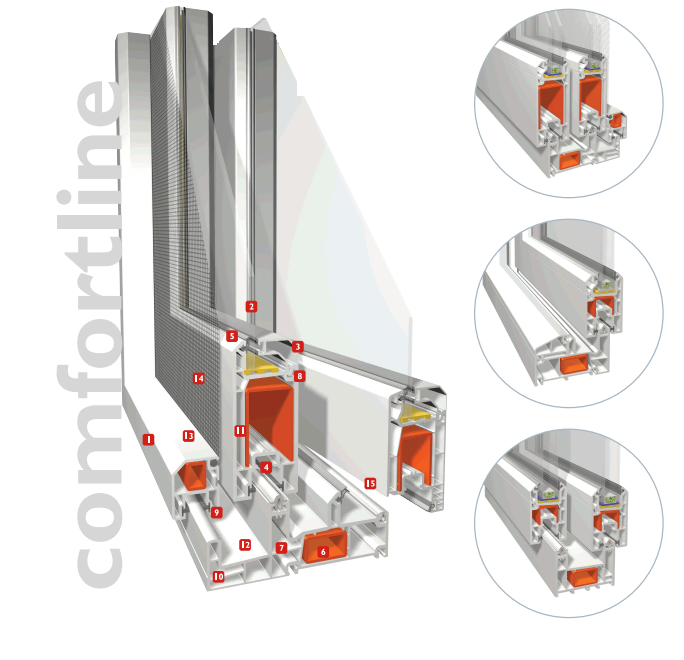 comfortline

2
5
3
8
14
11
1
13
4
15
9
12
7
6
10